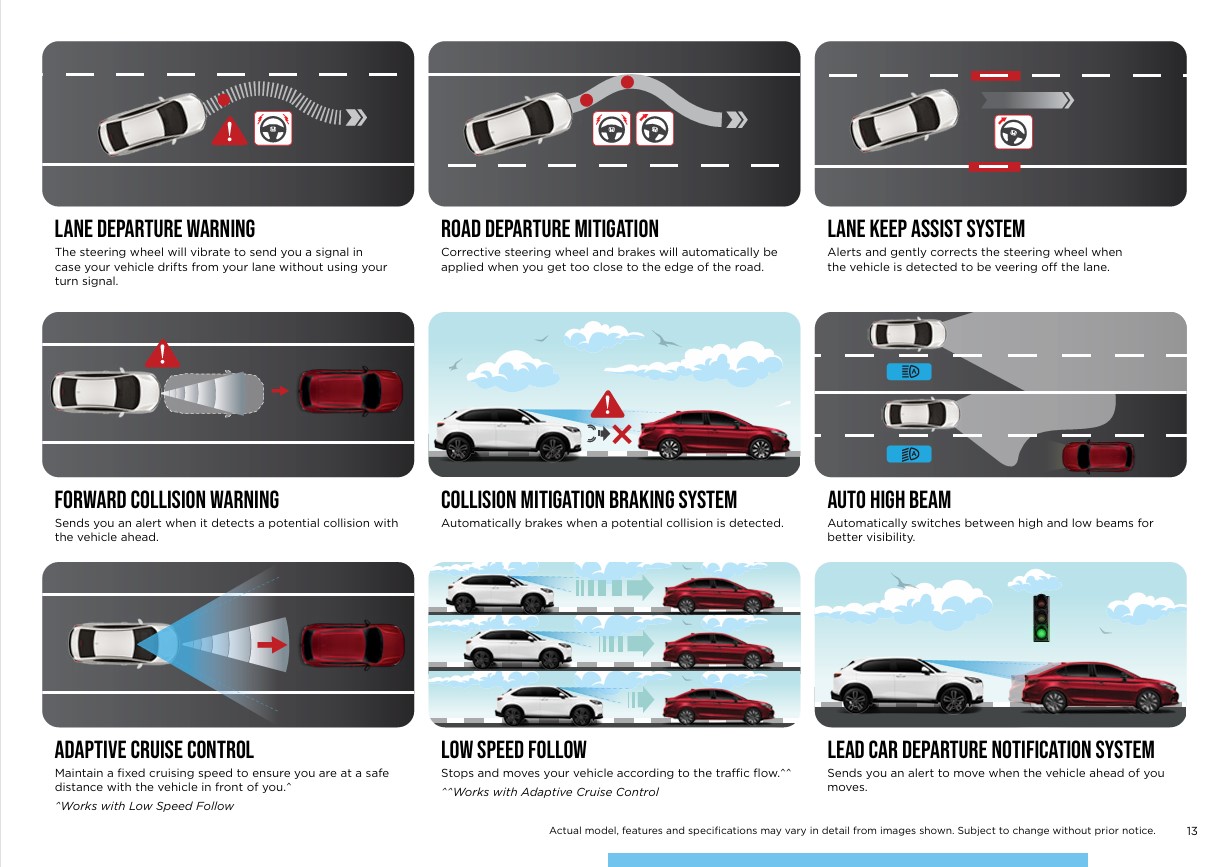 LANE DEPARTURE WARNING
The steering wheel will vibrate to send you a signal in case your vehicle drifts from your lane without using your turn signal.

ROAD DEPARTURE MITIGATION
Corrective steering wheel and brakes will automatically be applied when you get too close to the edge of the road.

LANE KEEP ASSIST SYSTEM
Alerts and gently corrects the steering wheel when the vehicle is detected to be veering off the lane.

FORWARD COLLISION WARNING
Sends you an alert when it detects a potential collision with the vehicle ahead.

COLLISION MITIGATION BRAKING SYSTEM
Automatically brakes when a potential collision is detected.

AUTO HIGH BEAM
Automatically switches between high and low beams for better visibility.

ADAPTIVE CRUISE CONTROL
Maintain a fixed cruising speed to ensure you are at a safe distance with the vehicle in front of you.^
^Works with Low Speed Follow

LOW SPEED FOLLOW
Stops and moves your vehicle according to the traffic flow.^^
^^Works with Adaptive Cruise Control

LEAD CAR DEPARTURE NOTIFICATION SYSTEM
Sends you an alert to move when the vehicle ahead of you moves.

Actual model, features and specifications may vary in detail from images shown. Subject to change without prior notice. 13